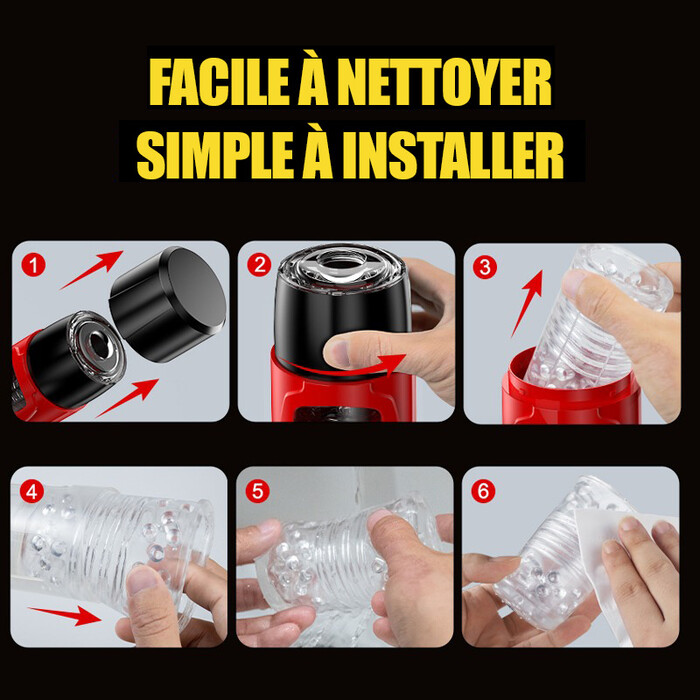 FACILE À NETTOYER
SIMPLE À INSTALLER

1

2

3

4

5

6